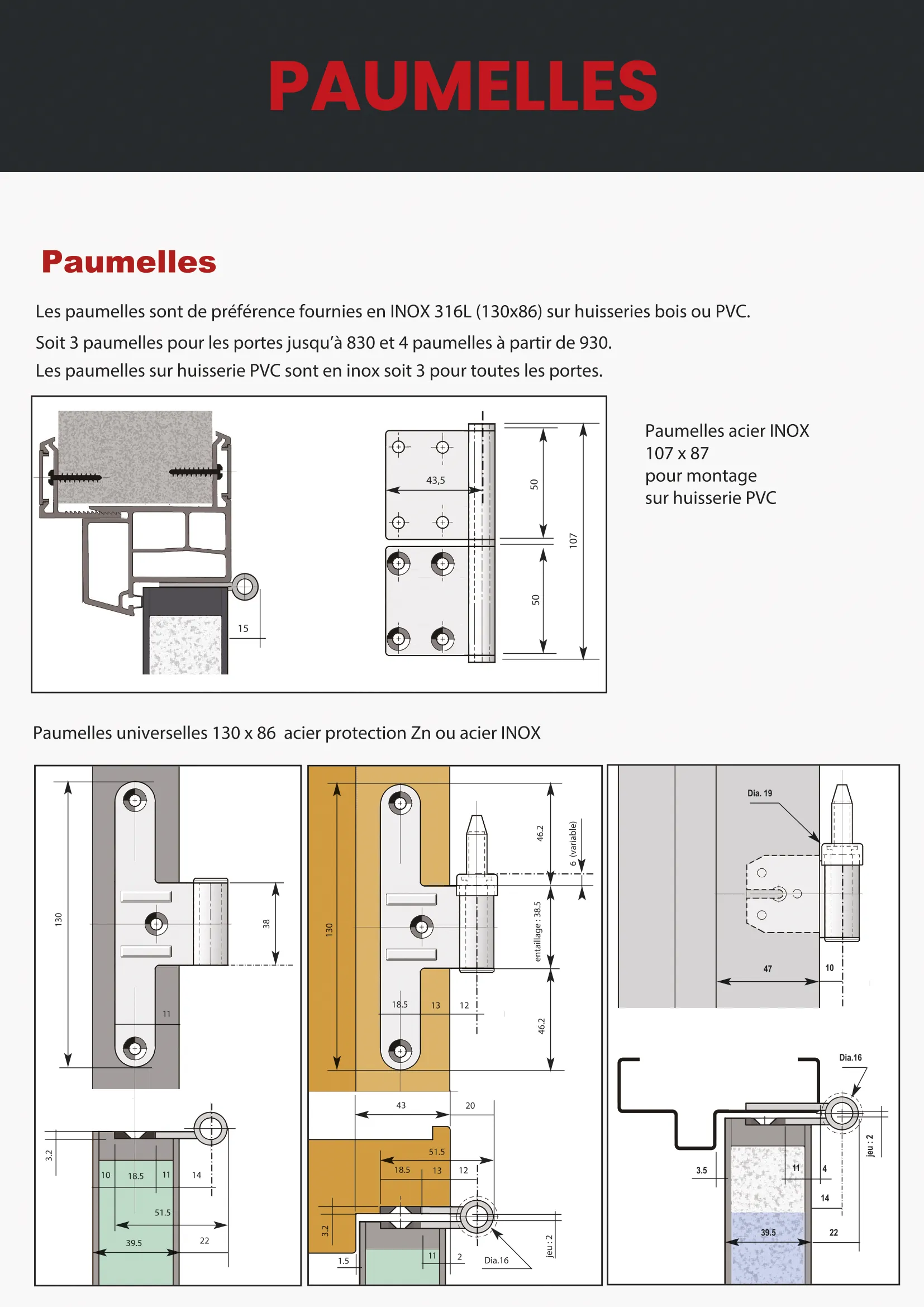 PAUMELLES

Paumelles

Les paumelles sont de préférence fournies en INOX 316L (130x86) sur huisseries bois ou PVC.
Soit 3 paumelles pour les portes jusqu'à 830 et 4 paumelles à partir de 930.
Les paumelles sur huisserie PVC sont en inox soit 3 pour toutes les portes.

15

43,5

50

50

107

Paumelles acier INOX
107 x 87
pour montage
sur huisserie PVC

Paumelles universelles 130 x 86 acier protection Zn ou acier INOX

130

38

11

3.2

10 18.5 11 14

51.5

39.5 22

130

46.2

6 (variable)

entaillage : 38.5

46.2

18.5 13 12

43 20

51.5

18.5 13 12

3.2

1.5 11 2 Dia.16

jeu : 2

Dia. 19

47 10

Dia.16

jeu : 2

3.5 11 4

14

39.5 22