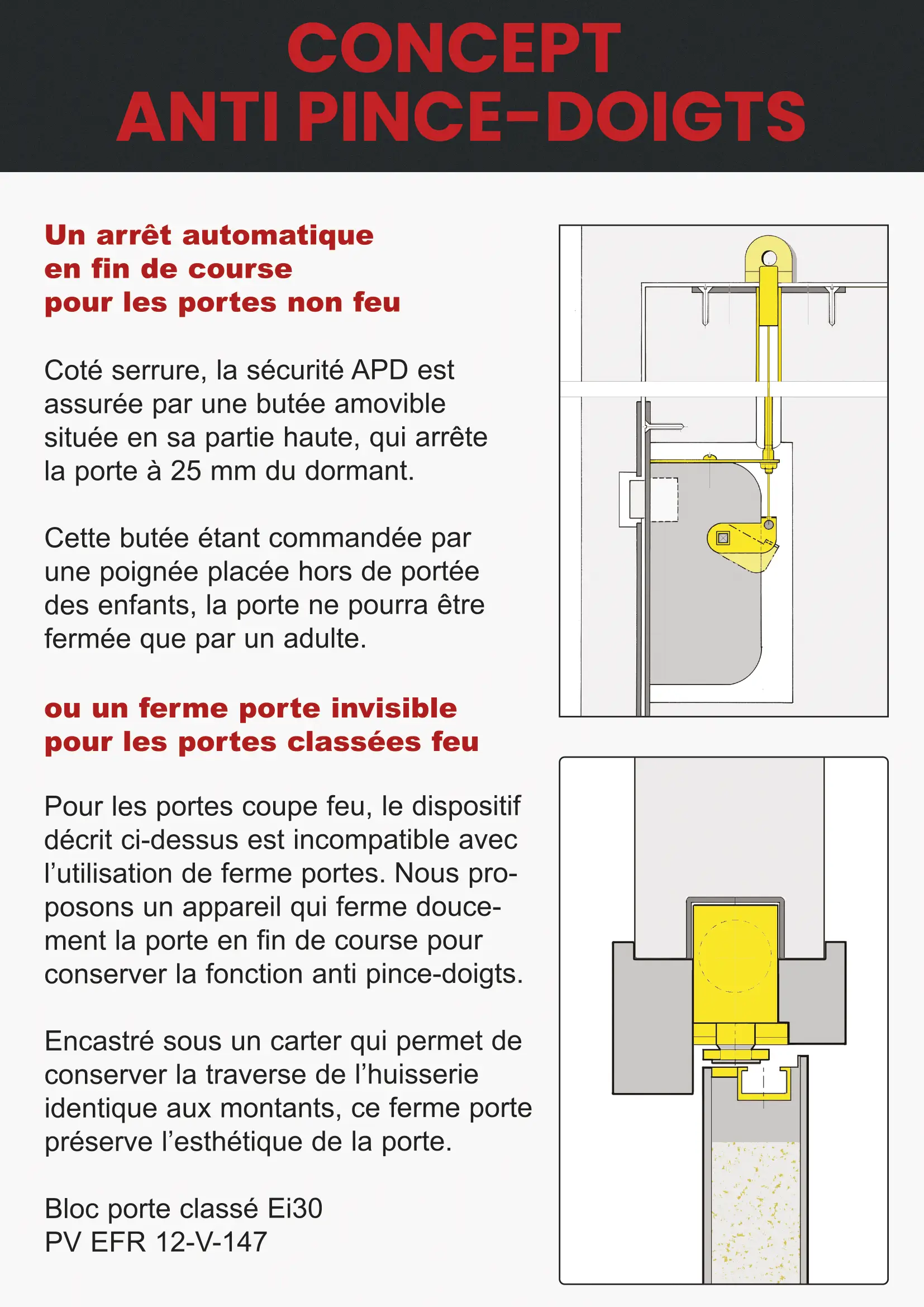 CONCEPT
ANTI PINCE-DOIGTS

Un arrêt automatique en fin de course pour les portes non feu

Coté serrure, la sécurité APD est assurée par une butée amovible située en sa partie haute, qui arrête la porte à 25 mm du dormant.

Cette butée étant commandée par une poignée placée hors de portée des enfants, la porte ne pourra être fermée que par un adulte.

ou un ferme porte invisible pour les portes classées feu

Pour les portes coupe feu, le dispositif décrit ci-dessus est incompatible avec l'utilisation de ferme portes. Nous proposons un appareil qui ferme doucement la porte en fin de course pour conserver la fonction anti pince-doigts.

Encastré sous un carter qui permet de conserver la traverse de l'huisserie identique aux montants, ce ferme porte préserve l'esthétique de la porte.

Bloc porte classé Ei30
PV EFR 12-V-147